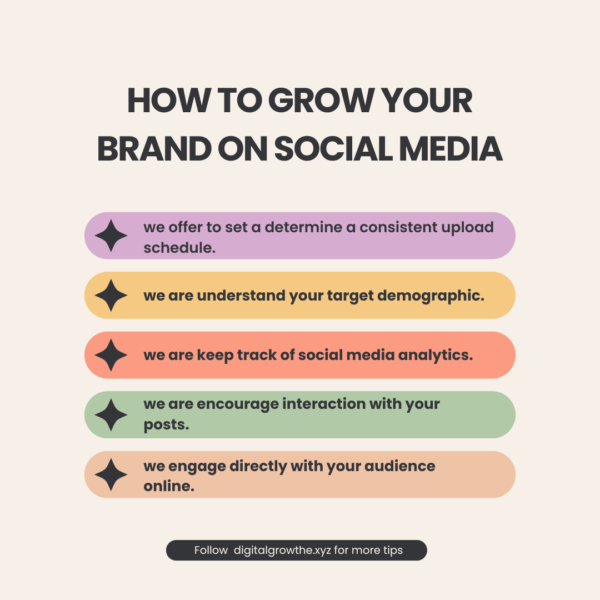 HOW TO GROW YOUR BRAND ON SOCIAL MEDIA

we offer to set a determine a consistent upload schedule.

we are understand your target demographic.

we are keep track of social media analytics.

we are encourage interaction with your posts.

we engage directly with your audience online.

Follow digitalgrowthe.xyz for more tips