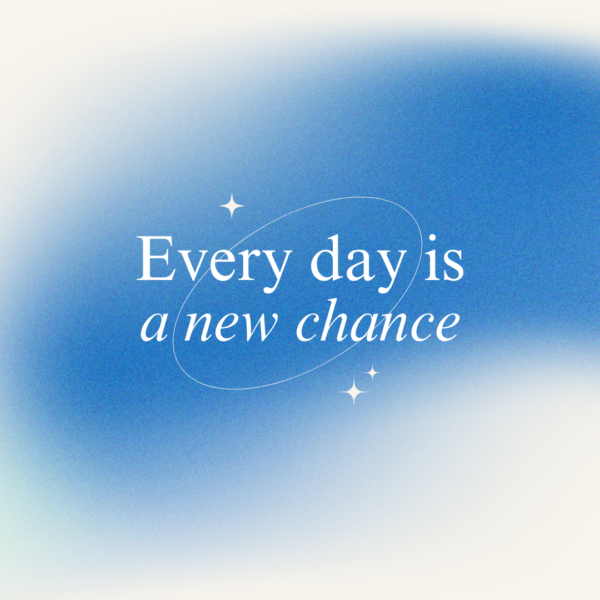 Every day is
a new chance